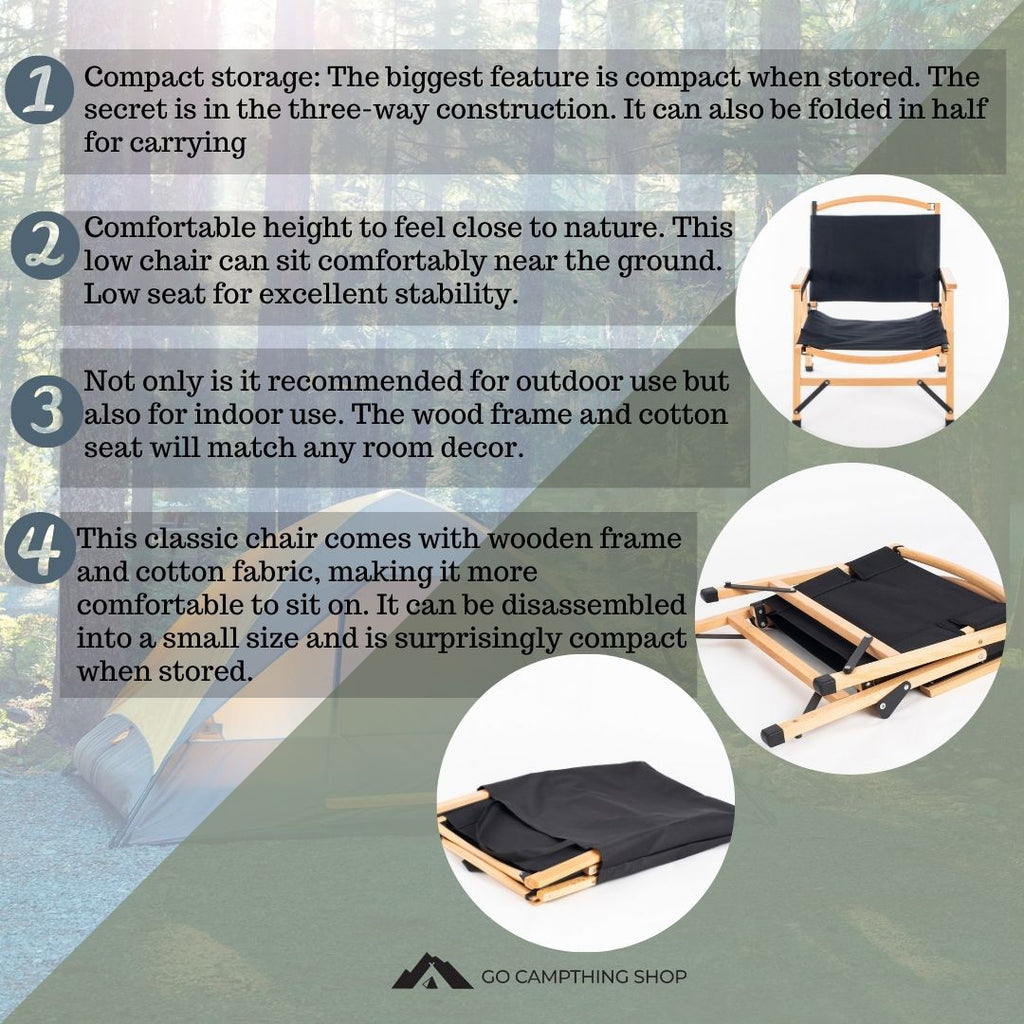 1 Compact storage: The biggest feature is compact when stored. The secret is in the three-way construction. It can also be folded in half for carrying

2 Comfortable height to feel close to nature. This low chair can sit comfortably near the ground. Low seat for excellent stability.

3 Not only is it recommended for outdoor use but also for indoor use. The wood frame and cotton seat will match any room decor.

4 This classic chair comes with wooden frame and cotton fabric, making it more comfortable to sit on. It can be disassembled into a small size and is surprisingly compact when stored.

GO CAMPTHING SHOP